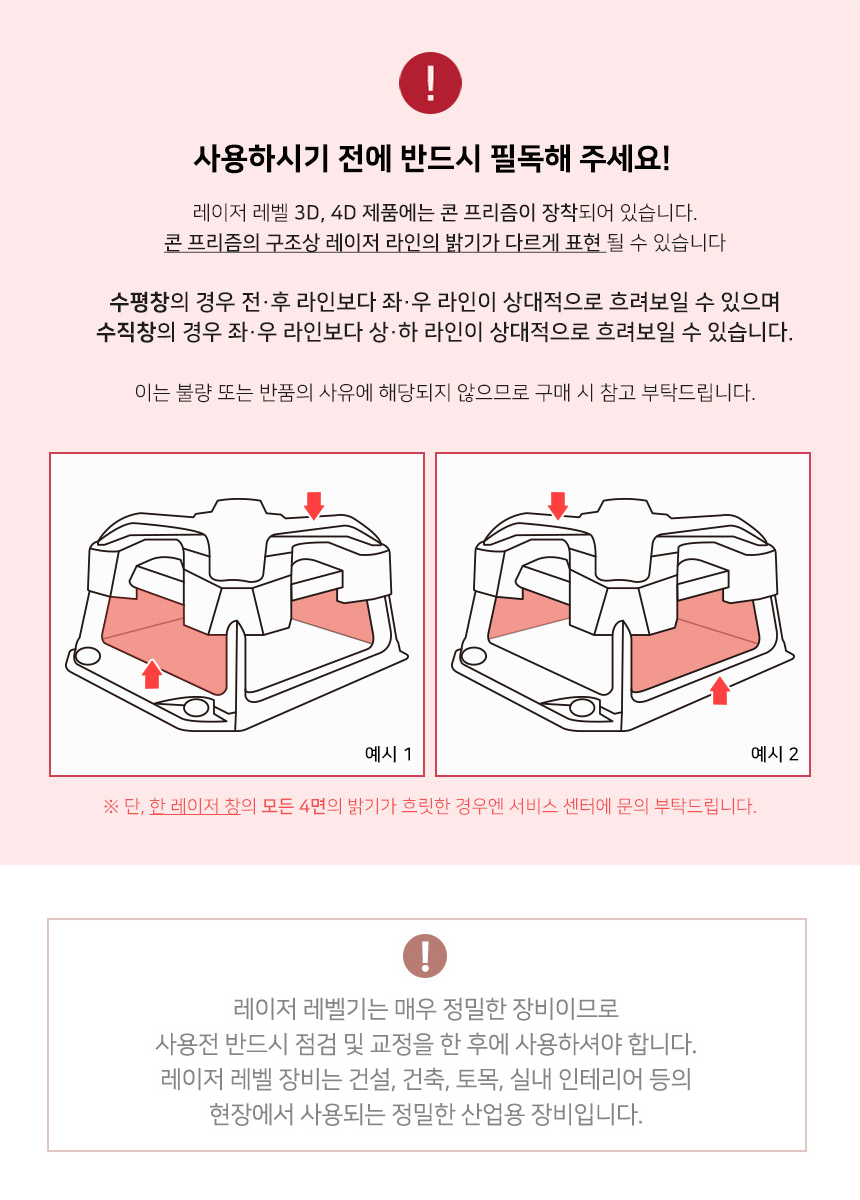 !

사용하시기 전에 반드시 필독해 주세요!

레이저 레벨 3D, 4D 제품에는 콘 프리즘이 장착되어 있습니다.
콘 프리즘의 구조상 레이저 라인의 밝기가 다르게 표현 될 수 있습니다

수평창의 경우 전·후 라인보다 좌·우 라인이 상대적으로 흐려보일 수 있으며
수직창의 경우 좌·우 라인보다 상·하 라인이 상대적으로 흐려보일 수 있습니다.

이는 불량 또는 반품의 사유에 해당되지 않으므로 구매 시 참고 부탁드립니다.

예시 1

예시 2

※ 단, 한 레이저 창의 모든 4면의 밝기가 흐릿한 경우엔 서비스 센터에 문의 부탁드립니다.

!

레이저 레벨기는 매우 정밀한 장비이므로
사용전 반드시 점검 및 교정을 한 후에 사용하셔야 합니다.
레이저 레벨 장비는 건설, 건축, 토목, 실내 인테리어 등의
현장에서 사용되는 정밀한 산업용 장비입니다.