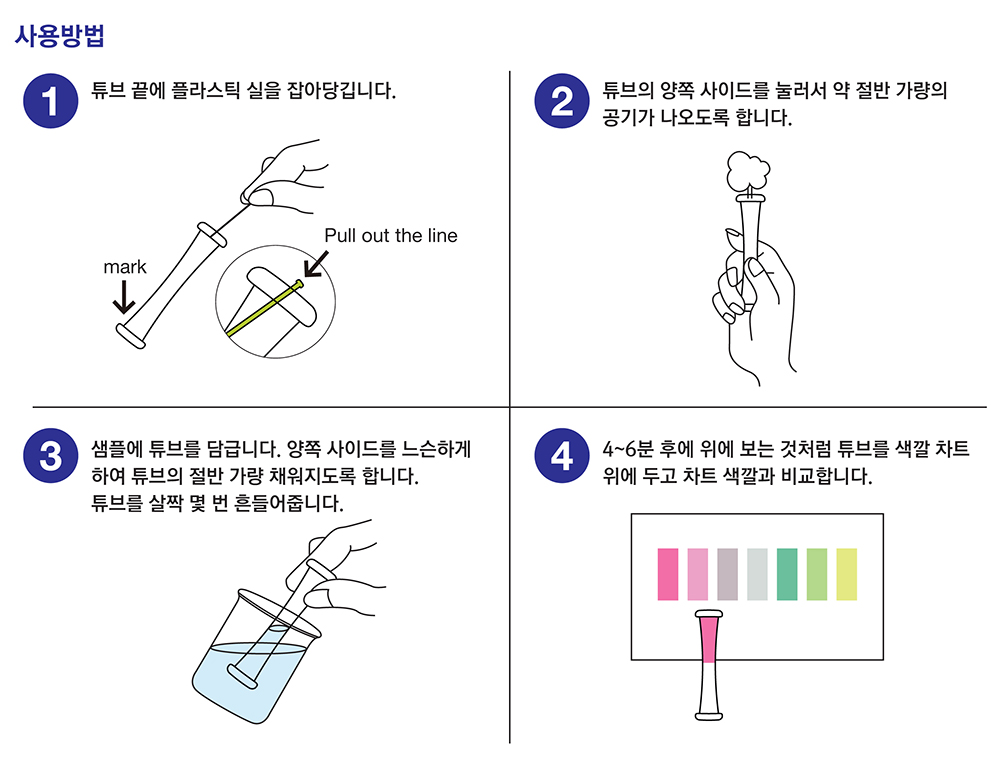 사용방법

1 튜브 끝에 플라스틱 실을 잡아당깁니다.

mark

Pull out the line

2 튜브의 양쪽 사이드를 눌러서 약 절반 가량의 공기가 나오도록 합니다.

3 샘플에 튜브를 담급니다. 양쪽 사이드를 느슨하게 하여 튜브의 절반 가량 채워지도록 합니다.
튜브를 살짝 몇 번 흔들어줍니다.

4 4~6분 후에 위에 보는 것처럼 튜브를 색깔 차트 위에 두고 차트 색깔과 비교합니다.